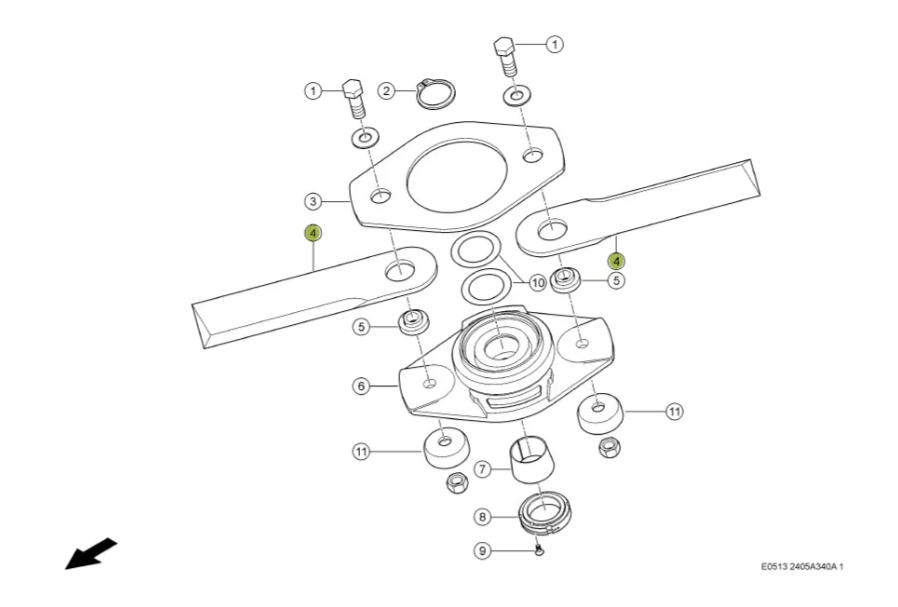 1
1
2
3
4
4
10
5
5
6
11
11
7
8
9
E0513 2405A340A 1