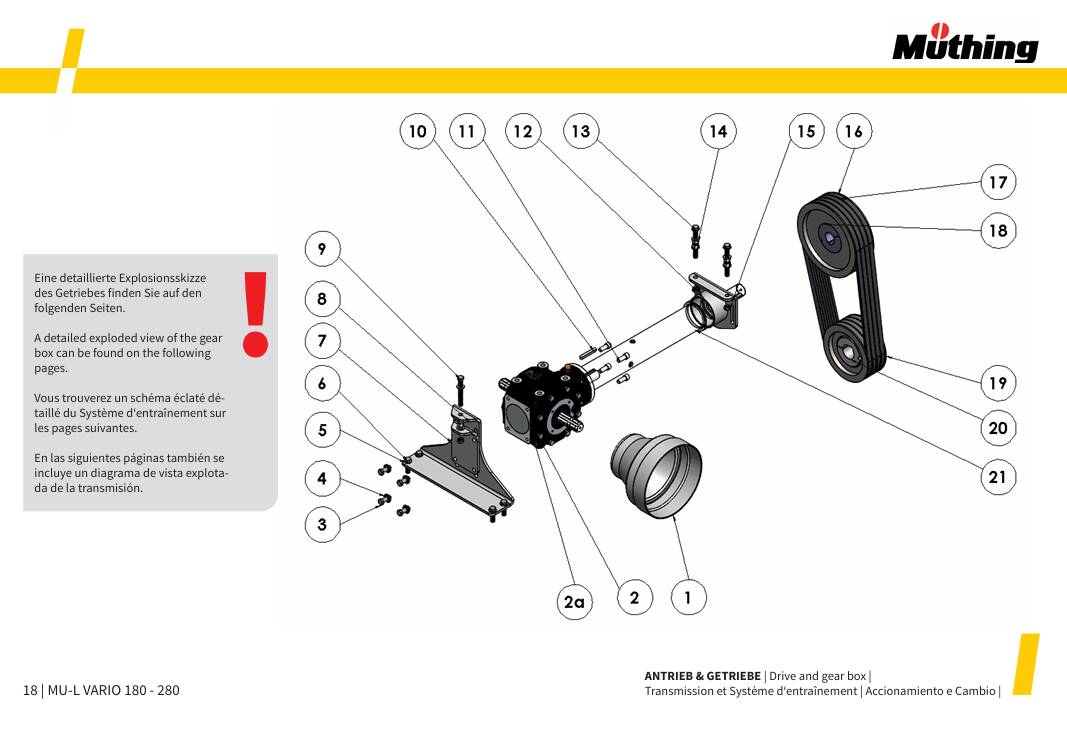 Müthing

Eine detaillierte Explosionsskizze des Getriebes finden Sie auf den folgenden Seiten.

A detailed exploded view of the gear box can be found on the following pages.

Vous trouverez un schéma éclaté détaillé du Système d'entraînement sur les pages suivantes.

En las siguientes páginas también se incluye un diagrama de vista explotada de la transmisión.

!

10
11
12
13
14
15
16
17
18
9
8
7
6
5
4
3
19
20
21
2a
2
1

18 | MU-L VARIO 180 - 280

ANTRIEB & GETRIEBE | Drive and gear box | Transmission et Système d'entraînement | Accionamiento e Cambio |